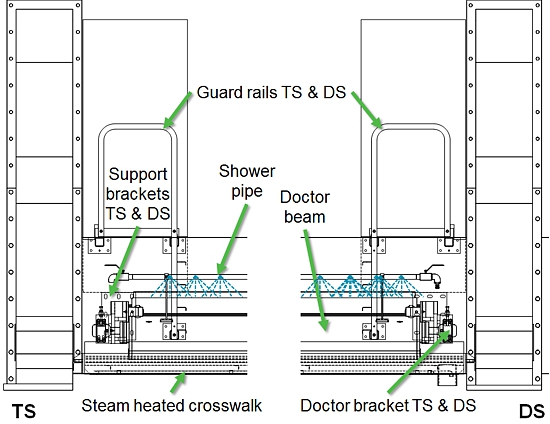 Guard rails TS & DS

Support brackets TS & DS

Shower pipe

Doctor beam

TS

Steam heated crosswalk

Doctor bracket TS & DS

DS