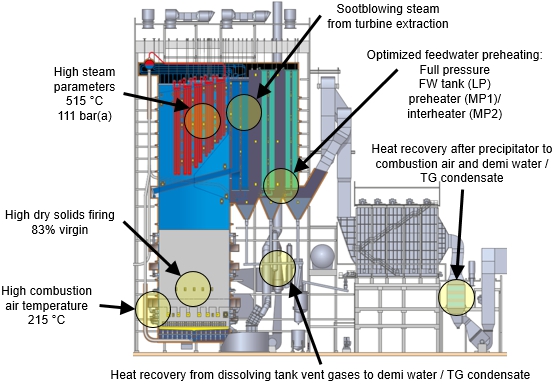 Sootblowing steam from turbine extraction

Optimized feedwater preheating: Full pressure FW tank (LP) preheater (MP1)/ interheater (MP2)

High steam parameters 515 °C 111 bar(a)

Heat recovery after precipitator to combustion air and demi water / TG condensate

High dry solids firing 83% virgin

High combustion air temperature 215 °C

Heat recovery from dissolving tank vent gases to demi water / TG condensate