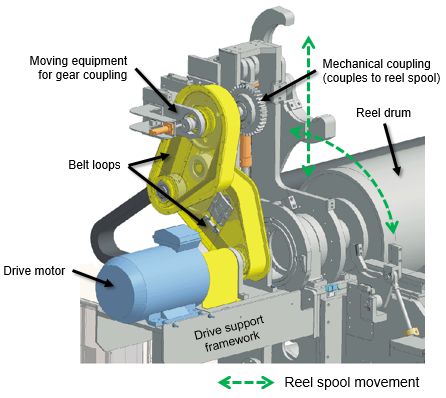 Moving equipment for gear coupling

Mechanical coupling (couples to reel spool)

Reel drum

Belt loops

Drive motor

Drive support framework

Reel spool movement