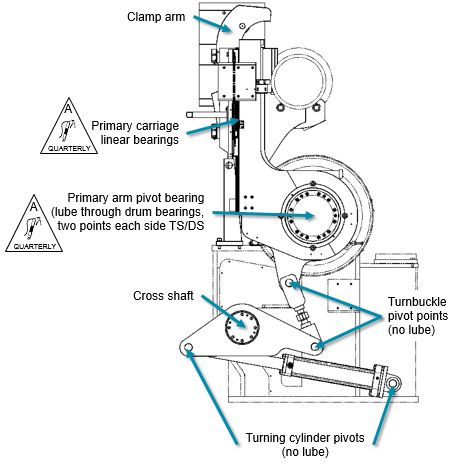 Clamp arm

A
QUARTERLY

Primary carriage linear bearings

A
QUARTERLY

Primary arm pivot bearing (lube through drum bearings, two points each side TS/DS

Cross shaft

Turnbuckle pivot points (no lube)

Turning cylinder pivots (no lube)