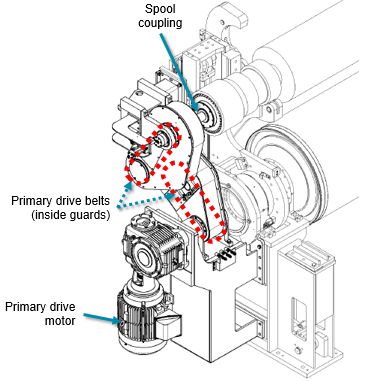 Spool coupling

Primary drive belts (inside guards)

Primary drive motor