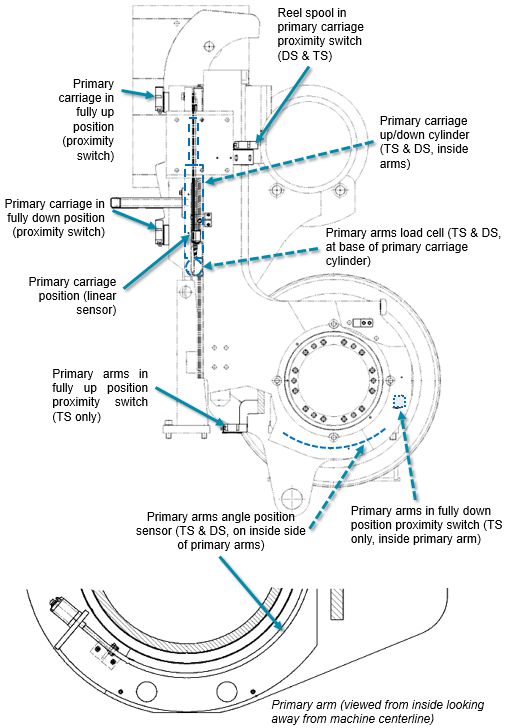 Reel spool in primary carriage proximity switch (DS & TS)

Primary carriage in fully up position (proximity switch)

Primary carriage up/down cylinder (TS & DS, inside arms)

Primary carriage in fully down position (proximity switch)

Primary arms load cell (TS & DS, at base of primary carriage cylinder)

Primary carriage position (linear sensor)

Primary arms in fully up position proximity switch (TS only)

Primary arms angle position sensor (TS & DS, on inside side of primary arms)

Primary arms in fully down position proximity switch (TS only, inside primary arm)

Primary arm (viewed from inside looking away from machine centerline)