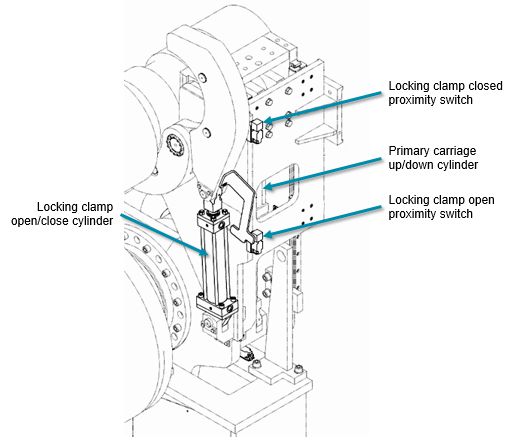 Locking clamp closed proximity switch

Primary carriage up/down cylinder

Locking clamp open/close cylinder

Locking clamp open proximity switch