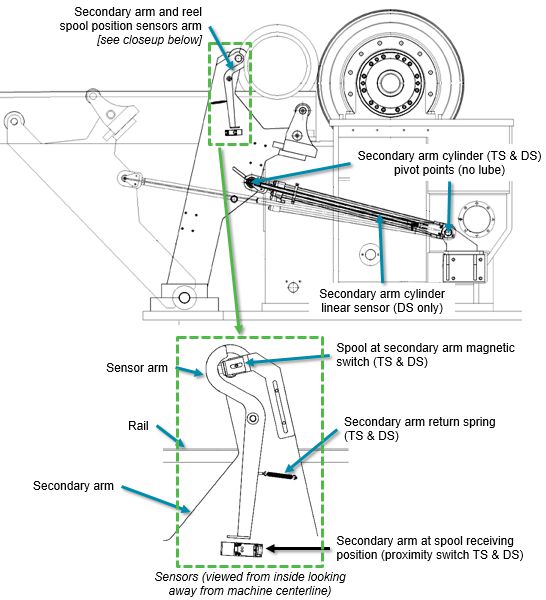 Secondary arm and reel spool position sensors arm
[see closeup below]

Secondary arm cylinder (TS & DS) pivot points (no lube)

Secondary arm cylinder linear sensor (DS only)

Sensor arm

Spool at secondary arm magnetic switch (TS & DS)

Rail

Secondary arm return spring (TS & DS)

Secondary arm

Secondary arm at spool receiving position (proximity switch TS & DS)

Sensors (viewed from inside looking away from machine centerline)