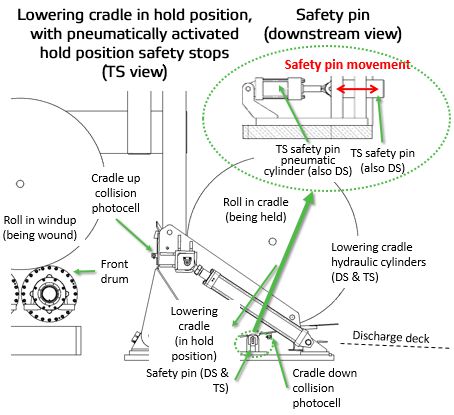 Lowering cradle in hold position, with pneumatically activated hold position safety stops (TS view)

Safety pin (downstream view)

Safety pin movement

TS safety pin pneumatic cylinder (also DS)

TS safety pin (also DS)

Cradle up collision photocell

Roll in windup (being wound)

Roll in cradle (being held)

Front drum

Lowering cradle hydraulic cylinders (DS & TS)

Lowering cradle (in hold position)

Discharge deck

Safety pin (DS & TS)

Cradle down collision photocell