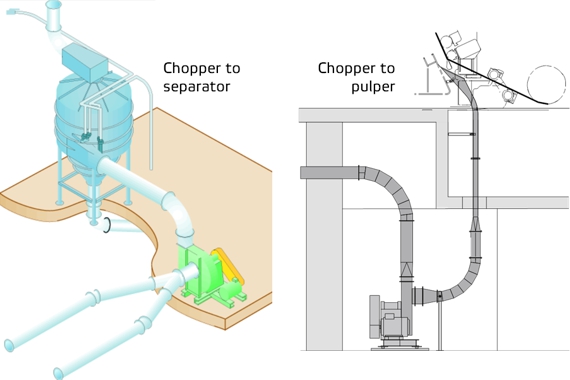 Chopper to separator

Chopper to pulper