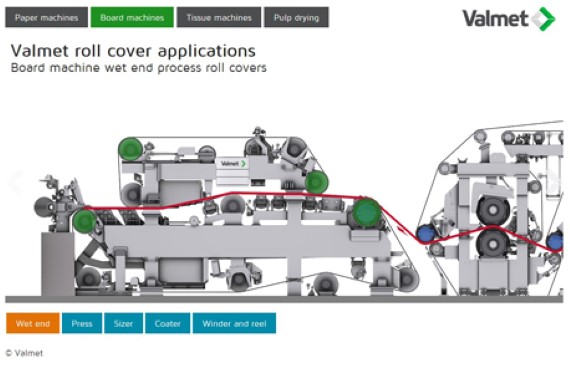 Paper machines Board machines Tissue machines Pulp drying

Valmet

Valmet roll cover applications
Board machine wet end process roll covers

Valmet

Wet end Press Sizer Coater Winder and reel

© Valmet