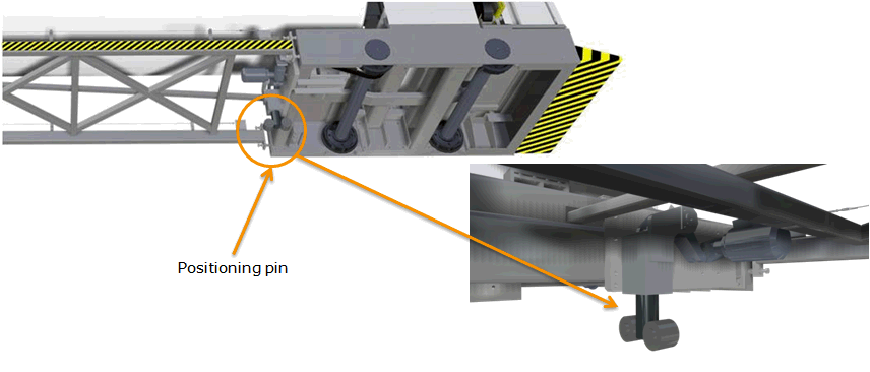 Positioning pin