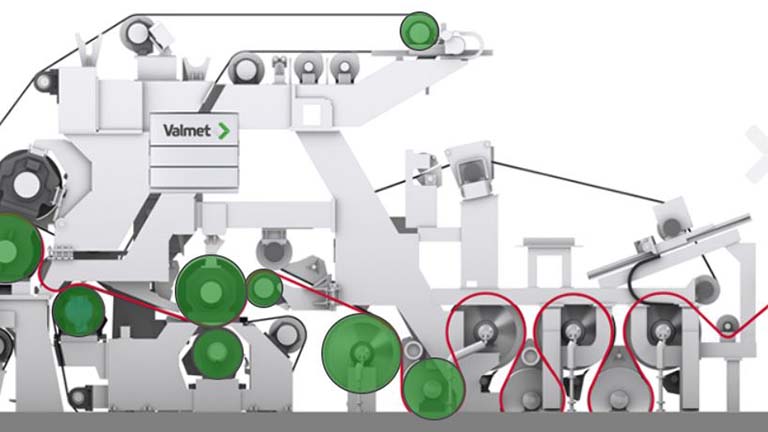 Valmet